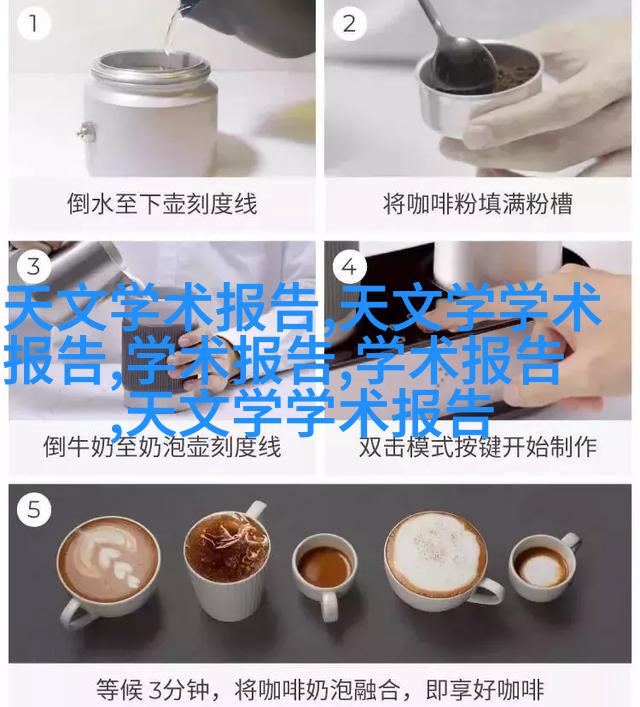 1

倒水至下壶刻度线

2

将咖啡粉填满粉槽

3

4

天文学术报告,天文学学术报告,学术报告,学术报告,天文学学术报告

倒牛奶至奶泡壶刻度线

双击模式按键开始制作

5

等候 3分钟，将咖啡奶泡融合，即享好咖啡